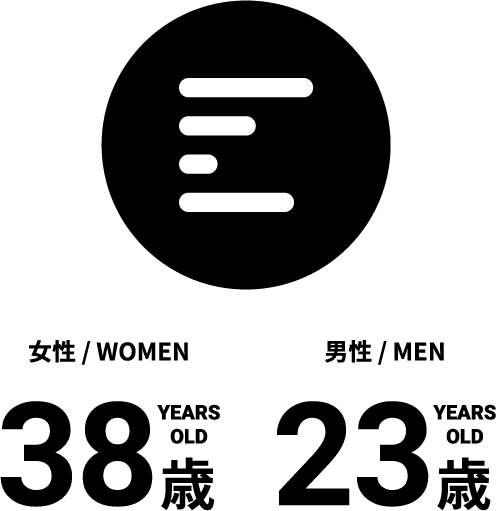 女性 / WOMEN

38 YEARS OLD 歳

男性 / MEN

23 YEARS OLD 歳