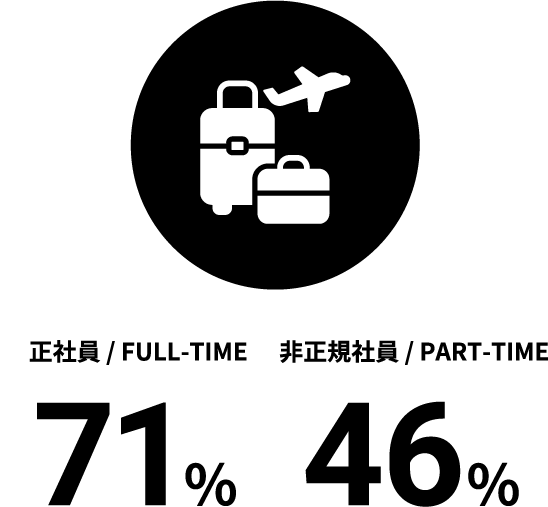 正社員 / FULL-TIME

71%

非正規社員 / PART-TIME

46%